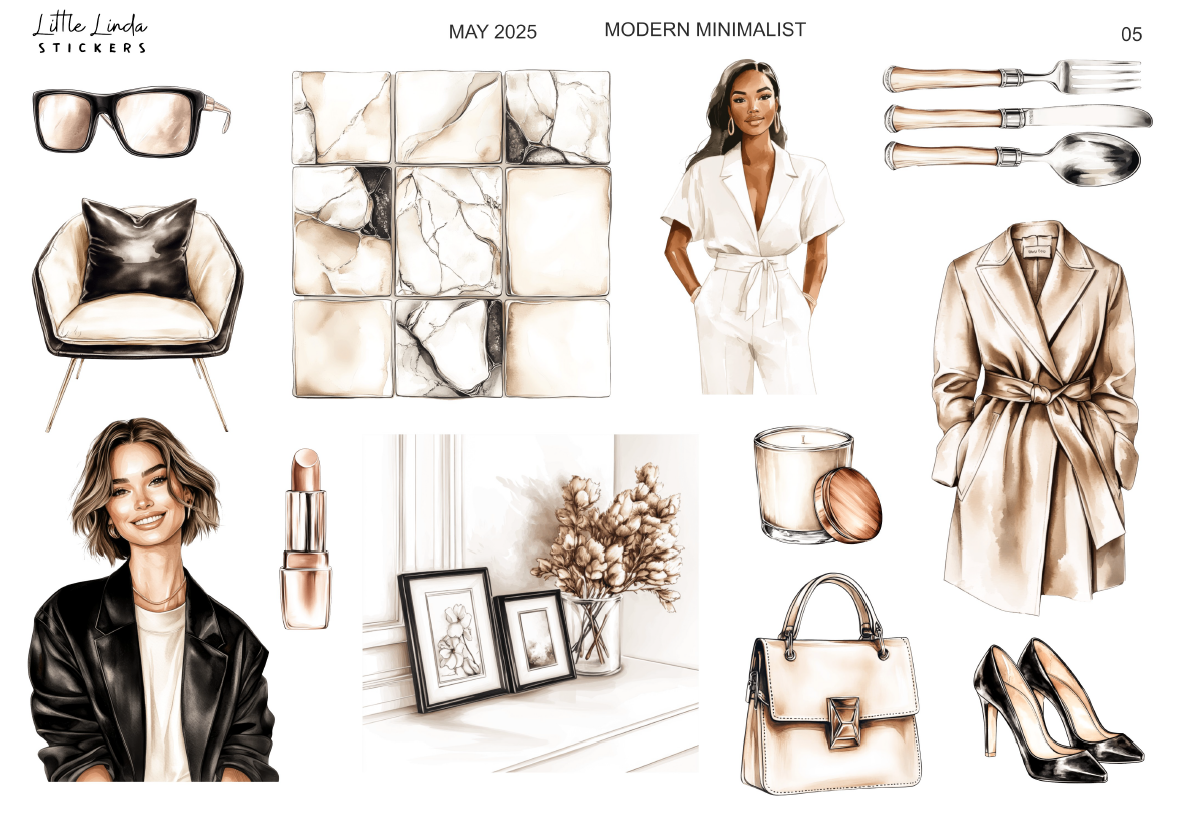 Little Linda
STICKERS

MAY 2025

MODERN MINIMALIST

05